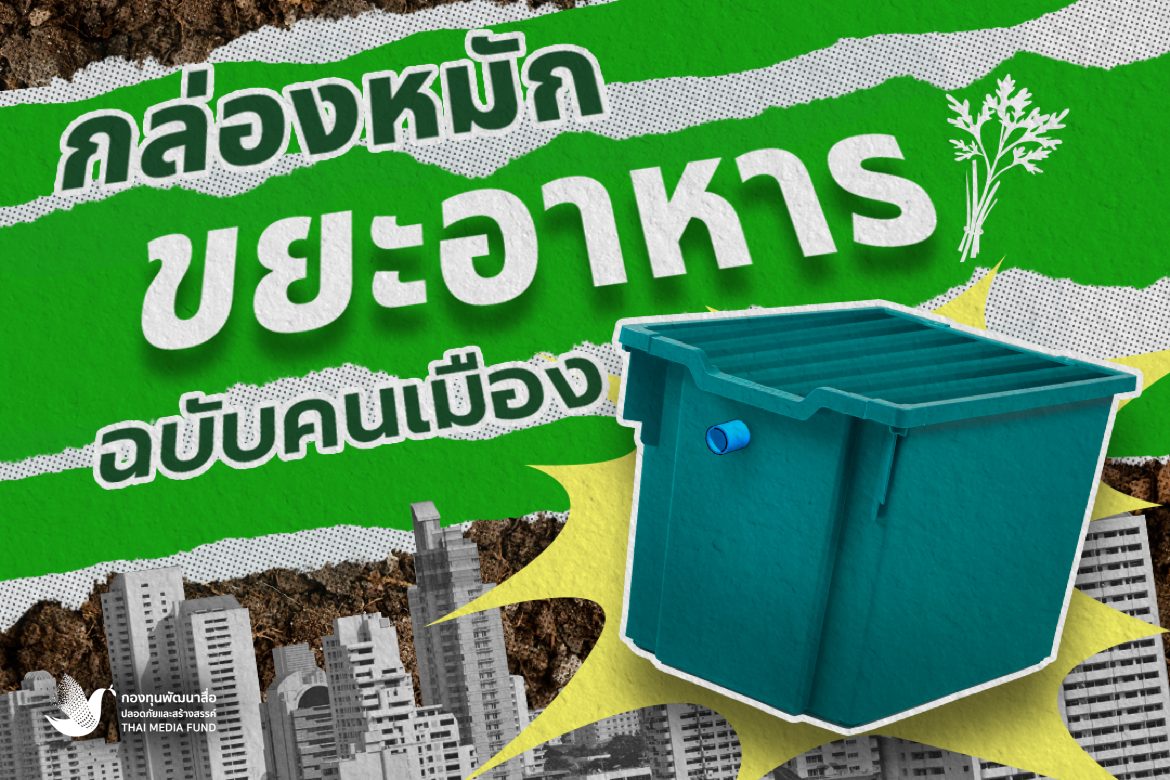 กล่องหมัก
ขยะอาหาร
ฉบับคนเมือง

กองทุนพัฒนาสื่อ
ปลอดภัยและสร้างสรรค์
THAI MEDIA FUND