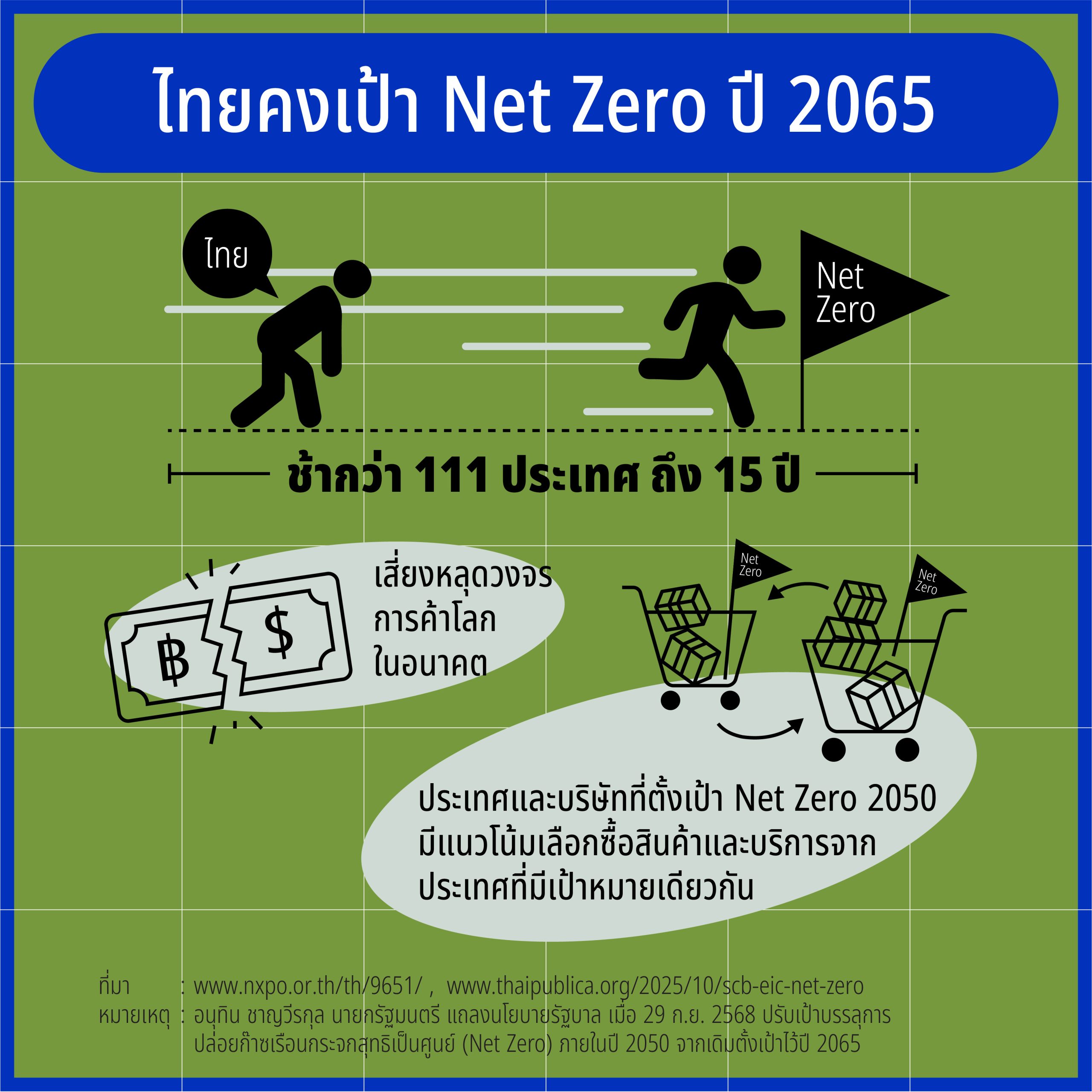 ไทยคงเป้า Net Zero ปี 2065

ไทย

Net Zero

ช้ากว่า 111 ประเทศ ถึง 15 ปี

฿ $

เสี่ยงหลุดวงจร การค้าโลก ในอนาคต

Net Zero

Net Zero

ประเทศและบริษัทที่ตั้งเป้า Net Zero 2050 มีแนวโน้มเลือกซื้อสินค้าและบริการจาก ประเทศที่มีเป้าหมายเดียวกัน

ที่มา : www.nxpo.or.th/th/9651/ , www.thaipublica.org/2025/10/scb-eic-net-zero
หมายเหตุ : อนุทิน ชาญวีรกุล นายกรัฐมนตรี แถลงนโยบายรัฐบาล เมื่อ 29 ก.ย. 2568 ปรับเป้าบรรลุการปล่อยก๊าซเรือนกระจกสุทธิเป็นศูนย์ (Net Zero) ภายในปี 2050 จากเดิมตั้งเป้าไว้ปี 2065